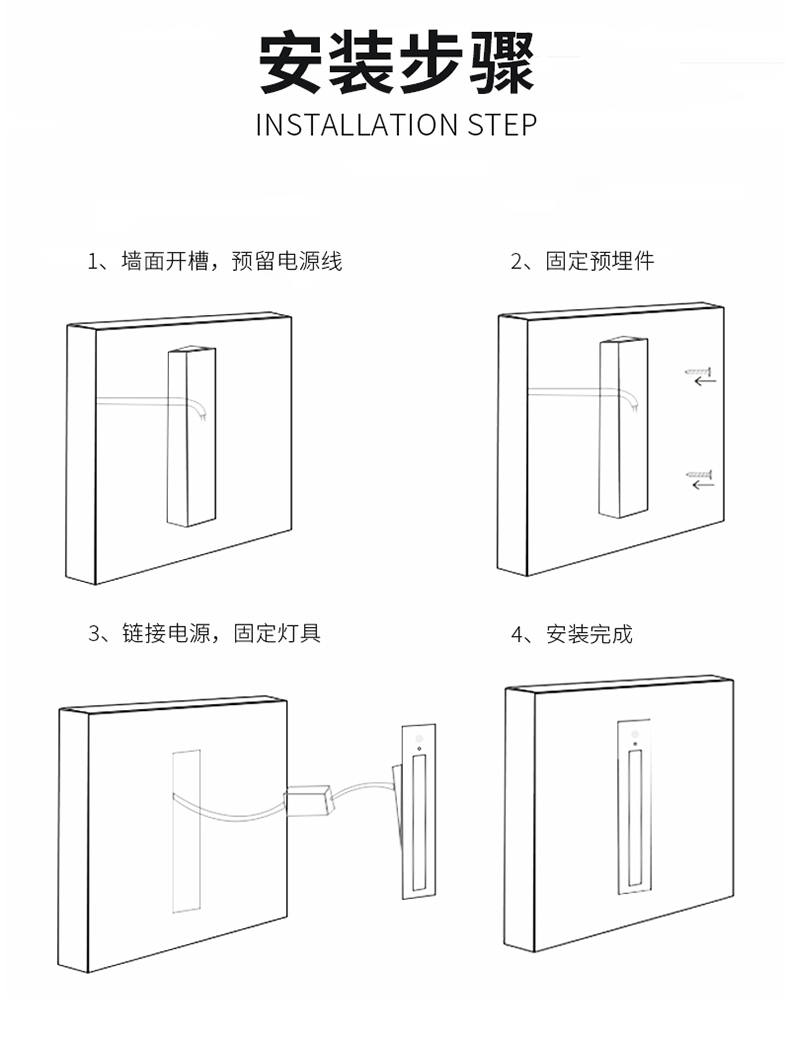 安装步骤
INSTALLATION STEP

1、墙面开槽，预留电源线

2、固定预埋件

3、链接电源，固定灯具

4、安装完成