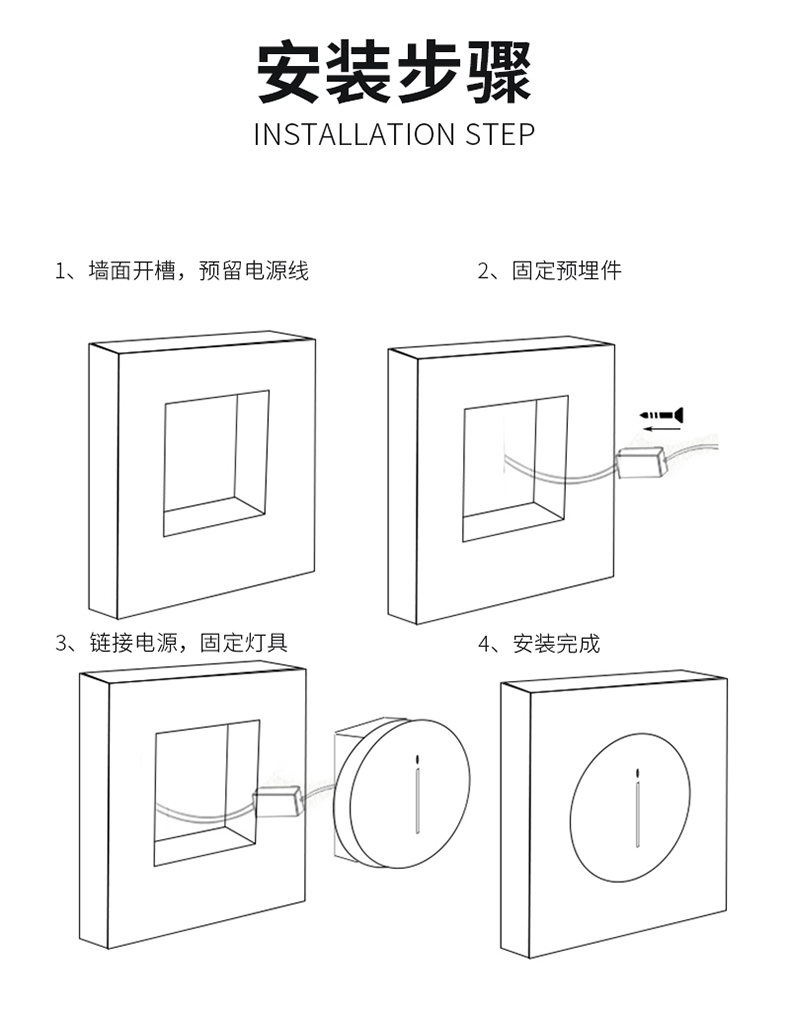 安装步骤
INSTALLATION STEP

1、墙面开槽，预留电源线

2、固定预埋件

3、链接电源，固定灯具

4、安装完成